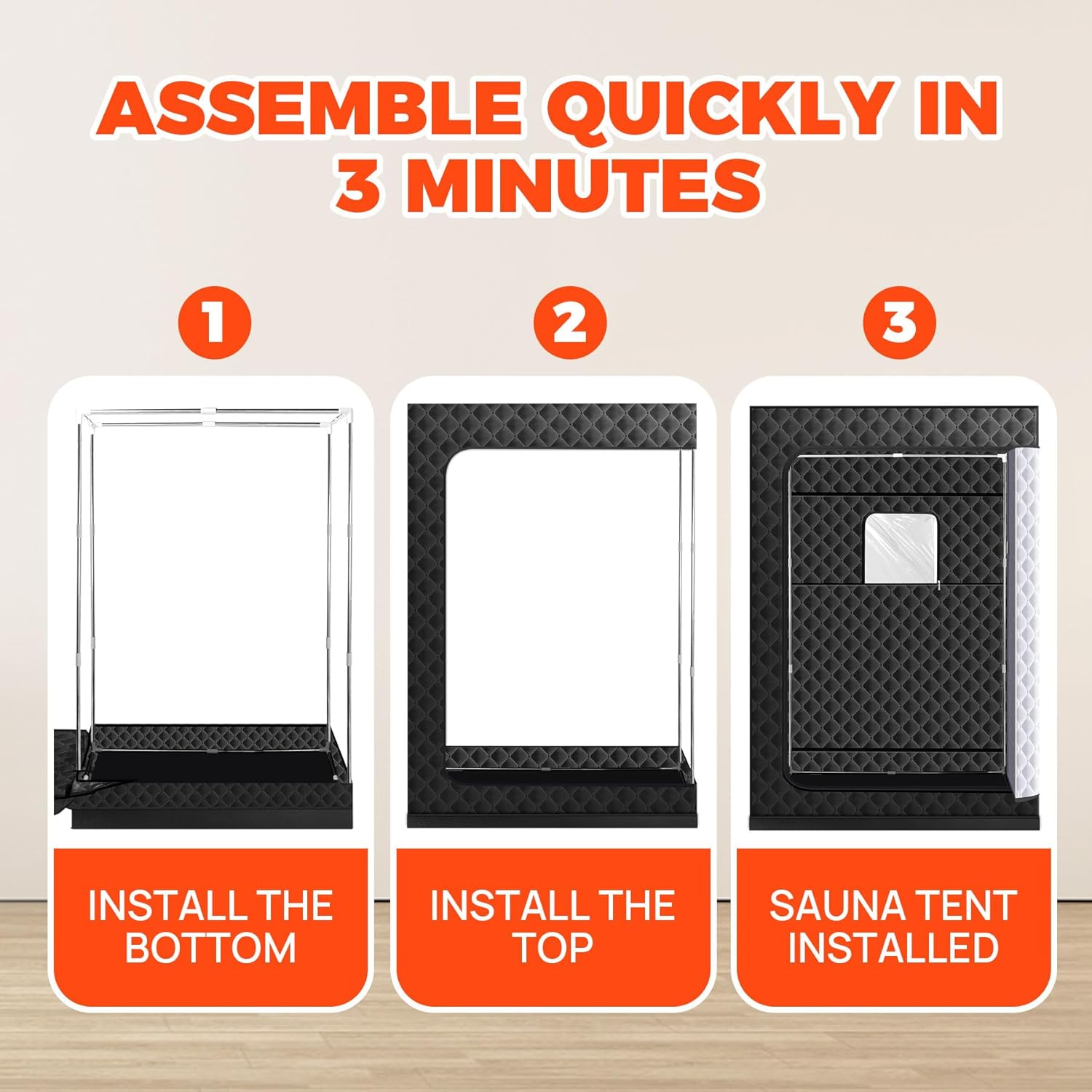 ASSEMBLE QUICKLY IN 3 MINUTES

1

INSTALL THE BOTTOM

2

INSTALL THE TOP

3

SAUNA TENT INSTALLED