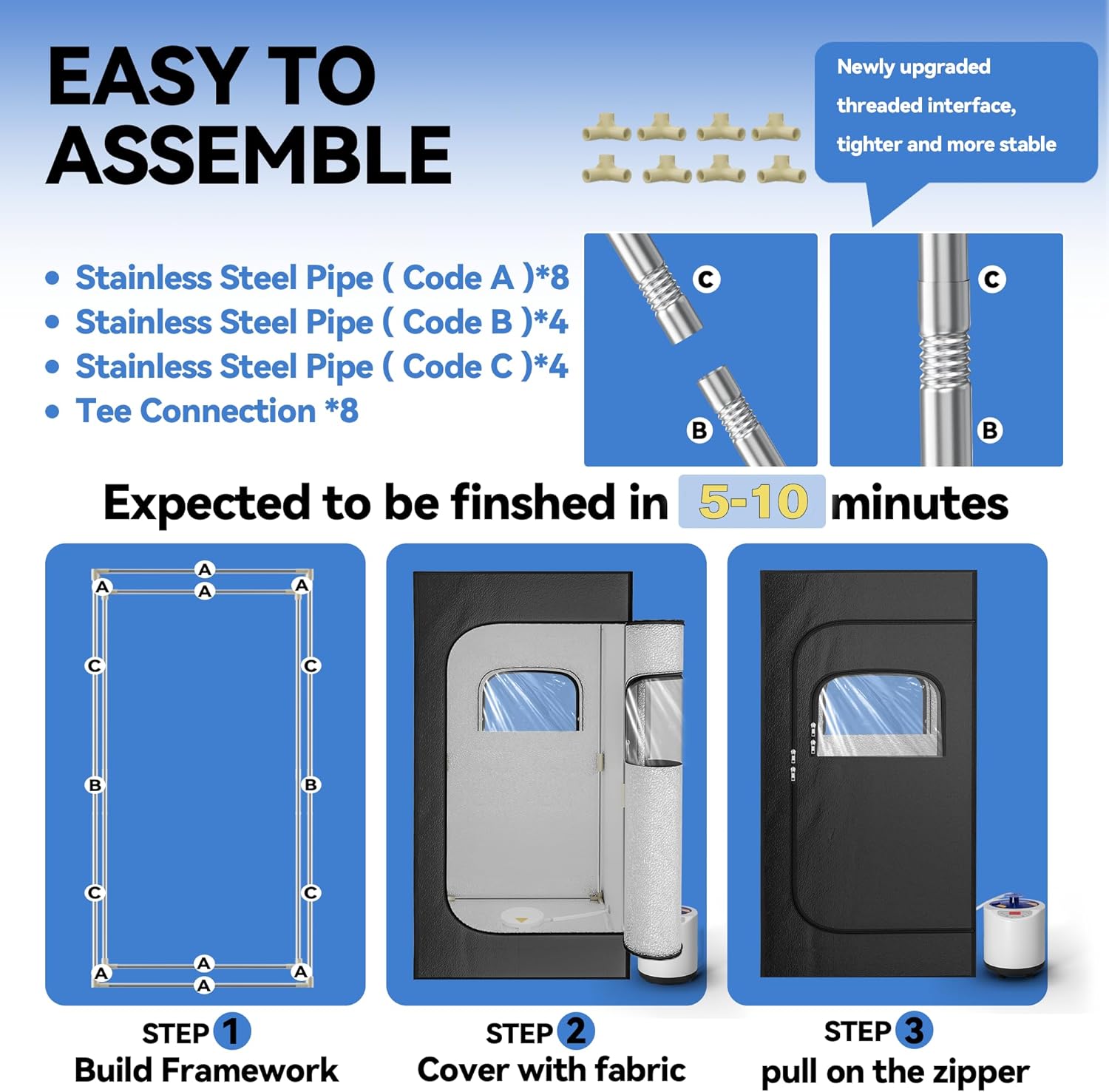 EASY TO ASSEMBLE

Newly upgraded threaded interface, tighter and more stable

• Stainless Steel Pipe ( Code A )*8
• Stainless Steel Pipe ( Code B )*4
• Stainless Steel Pipe ( Code C )*4
• Tee Connection *8

C
B
C
B

Expected to be finshed in 5-10 minutes

A
A
A
A
C
C
B
B
C
C
A
A
A
A

STEP 1
Build Framework

STEP 2
Cover with fabric

STEP 3
pull on the zipper