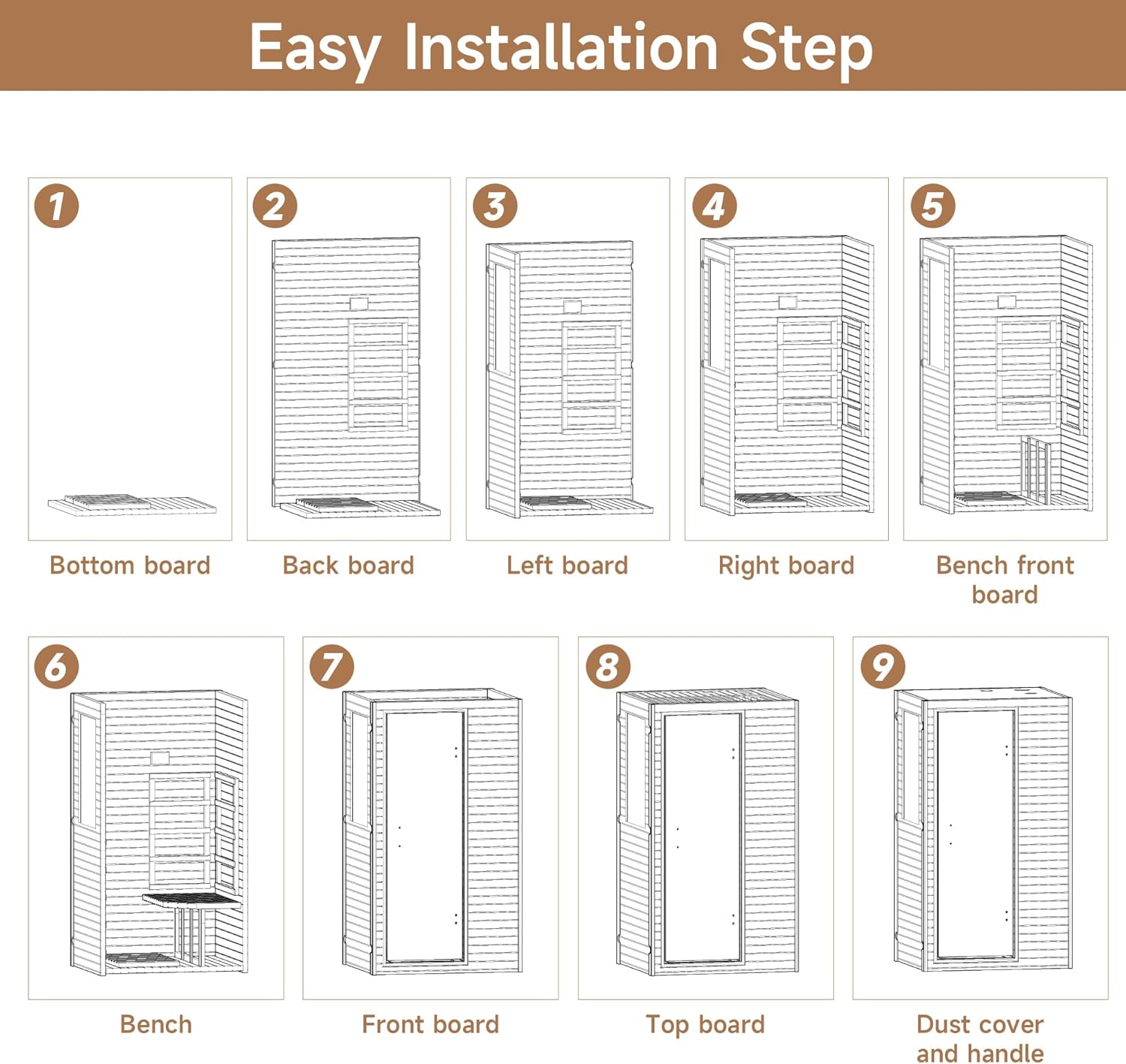 Easy Installation Step

1
Bottom board

2
Back board

3
Left board

4
Right board

5
Bench front board

6
Bench

7
Front board

8
Top board

9
Dust cover and handle