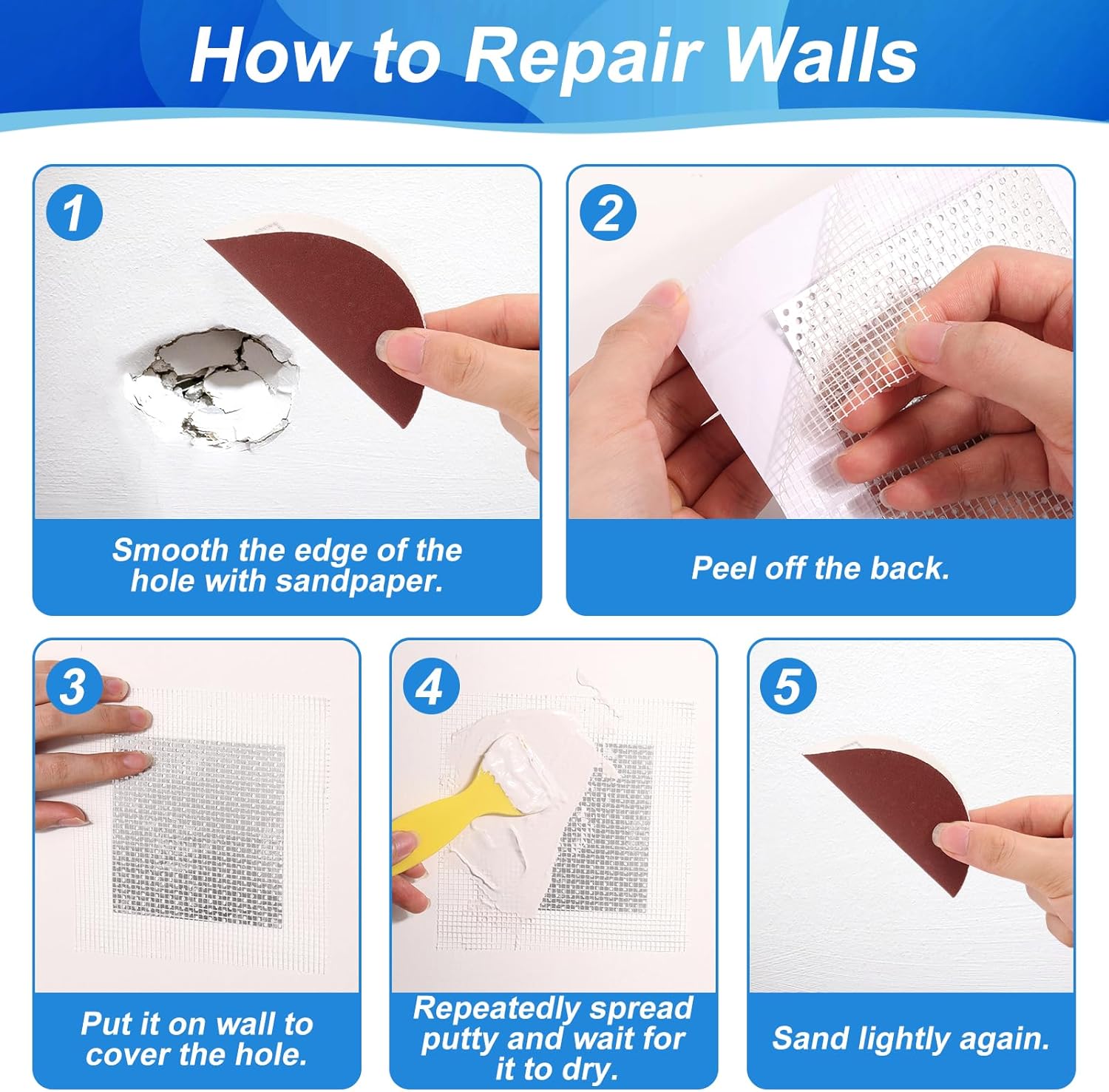 How to Repair Walls

1

Smooth the edge of the hole with sandpaper.

2

Peel off the back.

3

Put it on wall to cover the hole.

4

Repeatedly spread putty and wait for it to dry.

5

Sand lightly again.