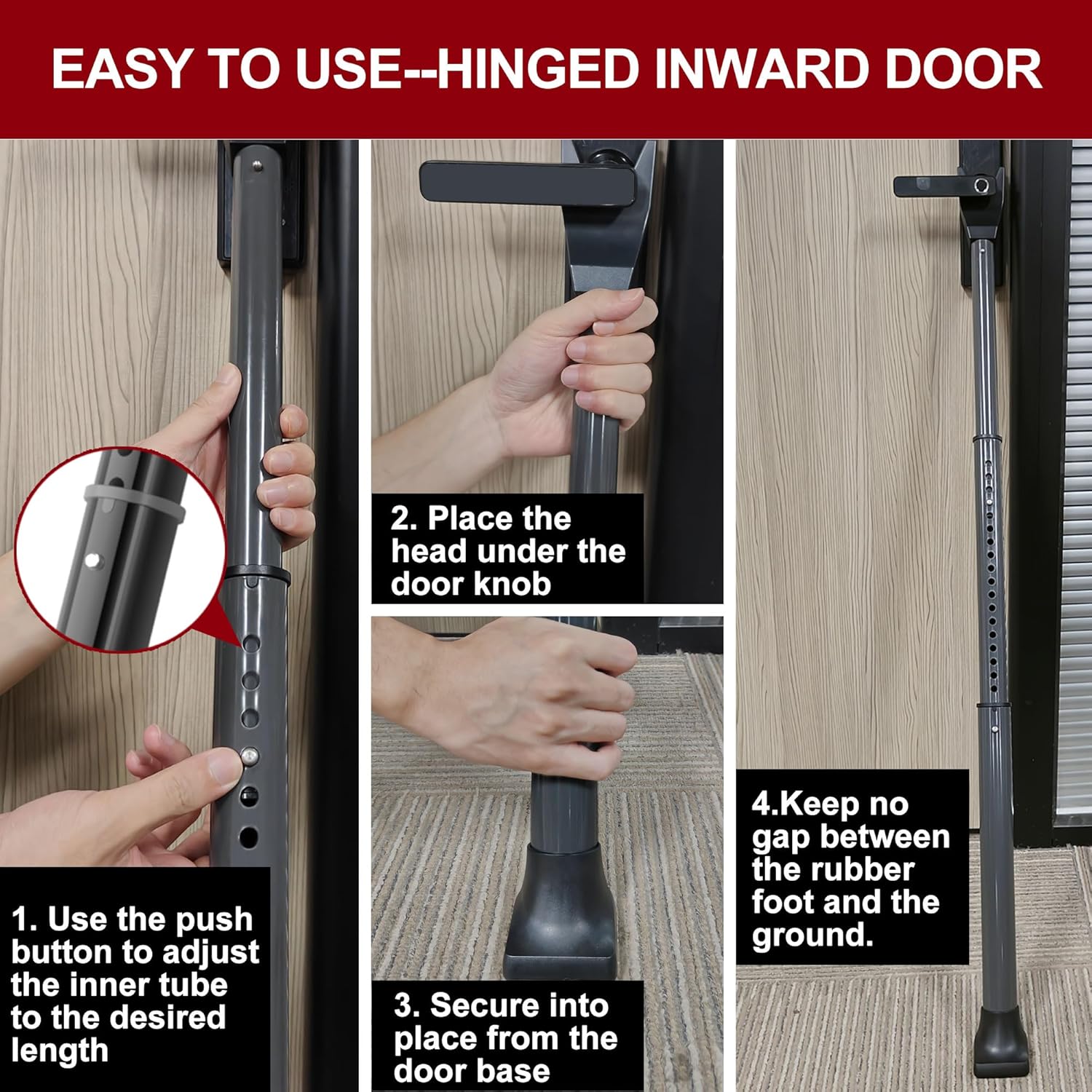 EASY TO USE--HINGED INWARD DOOR

1. Use the push button to adjust the inner tube to the desired length

2. Place the head under the door knob

3. Secure into place from the door base

4.Keep no gap between the rubber foot and the ground.